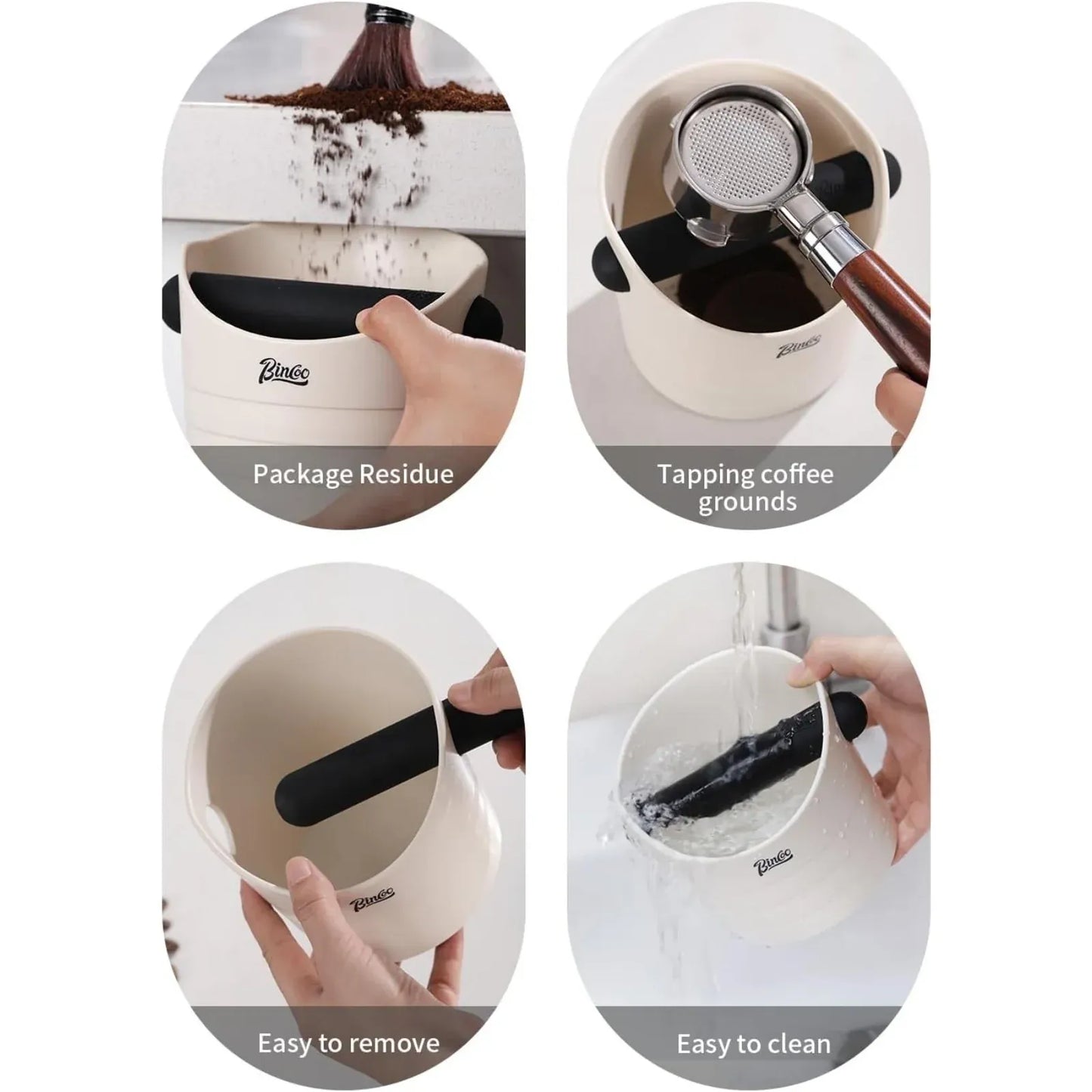 Bincoo

Package Residue

Bincoo

Tapping coffee grounds

Bincoo

Easy to remove

Bincoo

Easy to clean