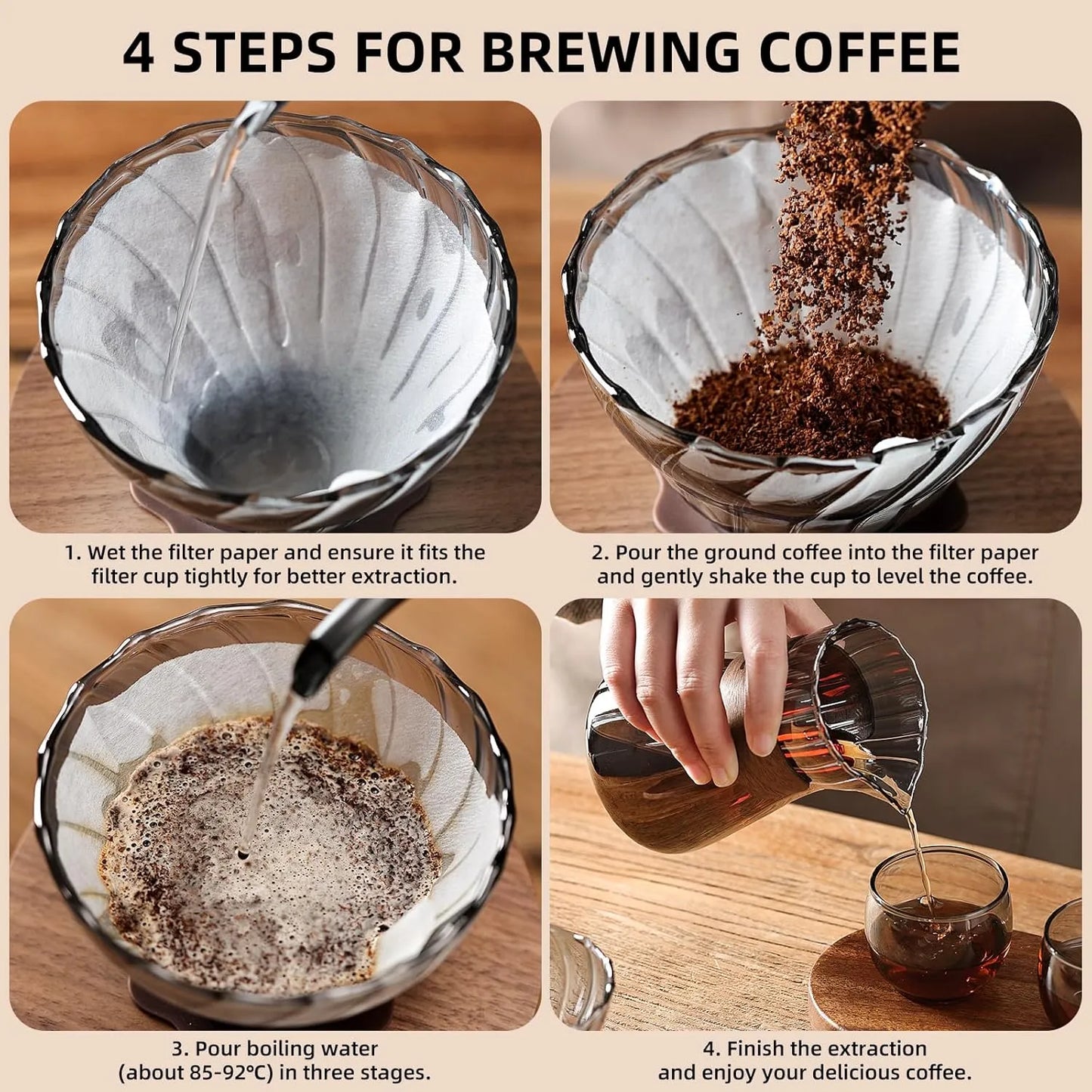 4 STEPS FOR BREWING COFFEE

1. Wet the filter paper and ensure it fits the filter cup tightly for better extraction.

2. Pour the ground coffee into the filter paper and gently shake the cup to level the coffee.

3. Pour boiling water (about 85-92℃) in three stages.

4. Finish the extraction and enjoy your delicious coffee.