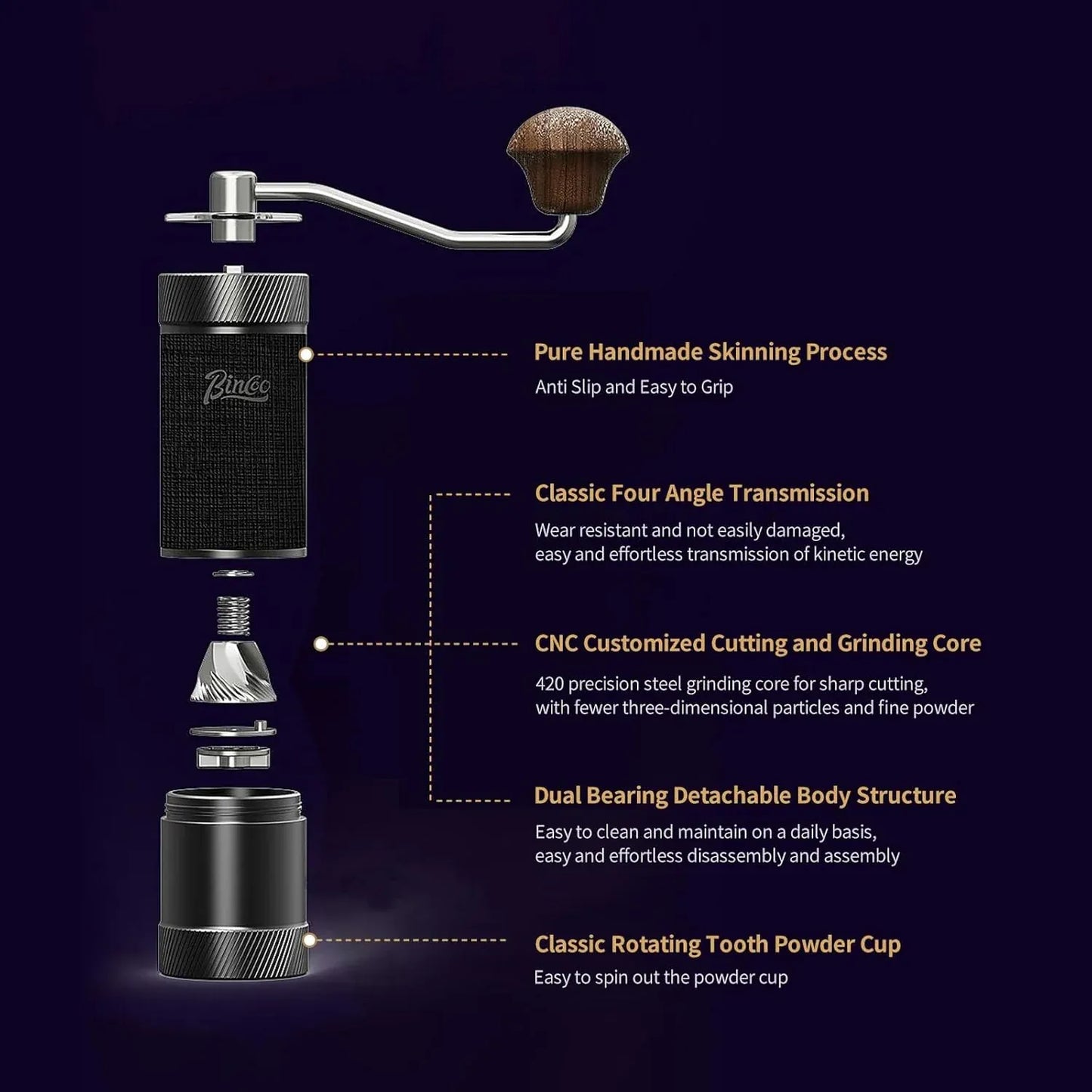 Bincoo

Pure Handmade Skinning Process
Anti Slip and Easy to Grip

Classic Four Angle Transmission
Wear resistant and not easily damaged, easy and effortless transmission of kinetic energy

CNC Customized Cutting and Grinding Core
420 precision steel grinding core for sharp cutting, with fewer three-dimensional particles and fine powder

Dual Bearing Detachable Body Structure
Easy to clean and maintain on a daily basis, easy and effortless disassembly and assembly

Classic Rotating Tooth Powder Cup
Easy to spin out the powder cup