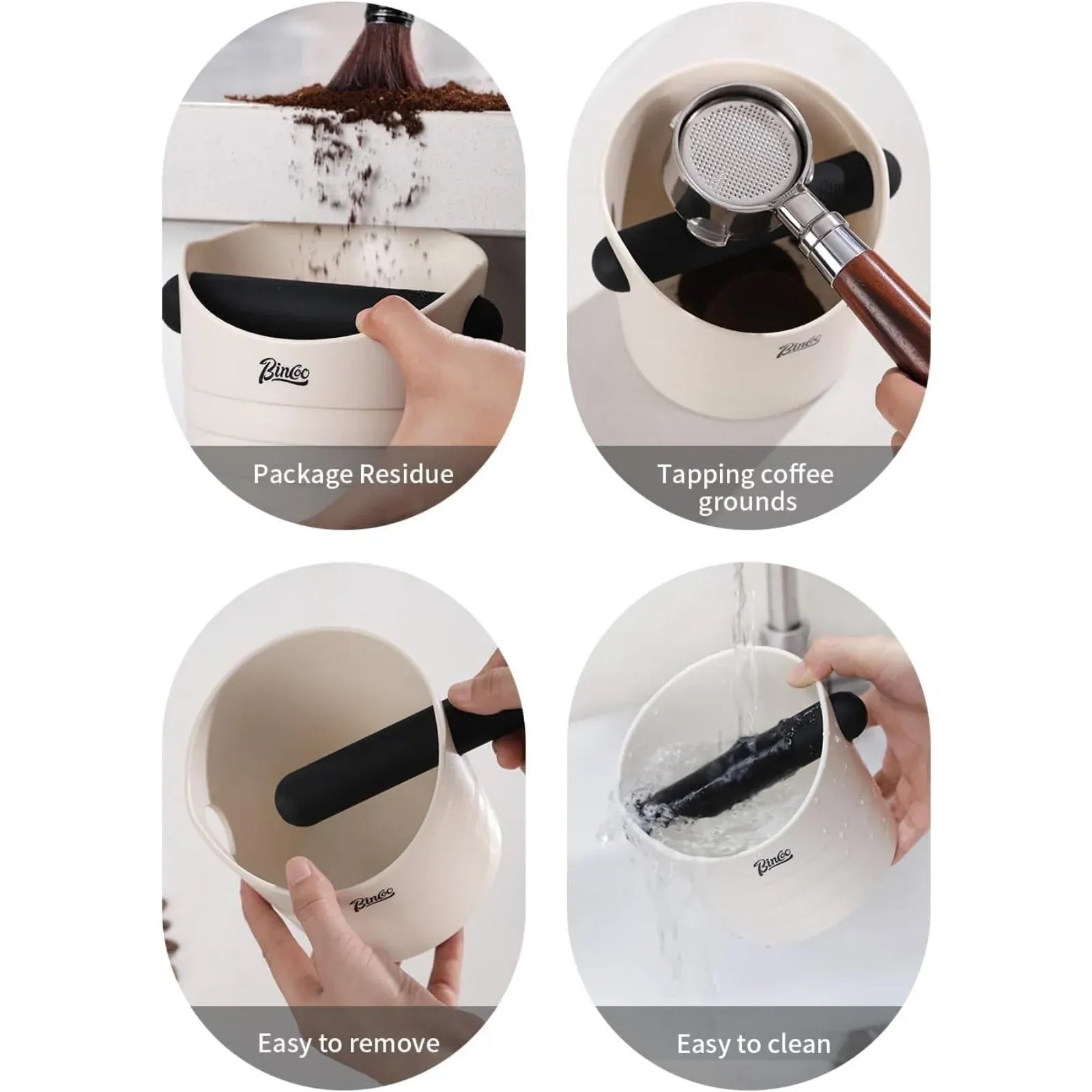 Bincoo

Package Residue

Bincoo

Tapping coffee grounds

Bincoo

Easy to remove

Bincoo

Easy to clean