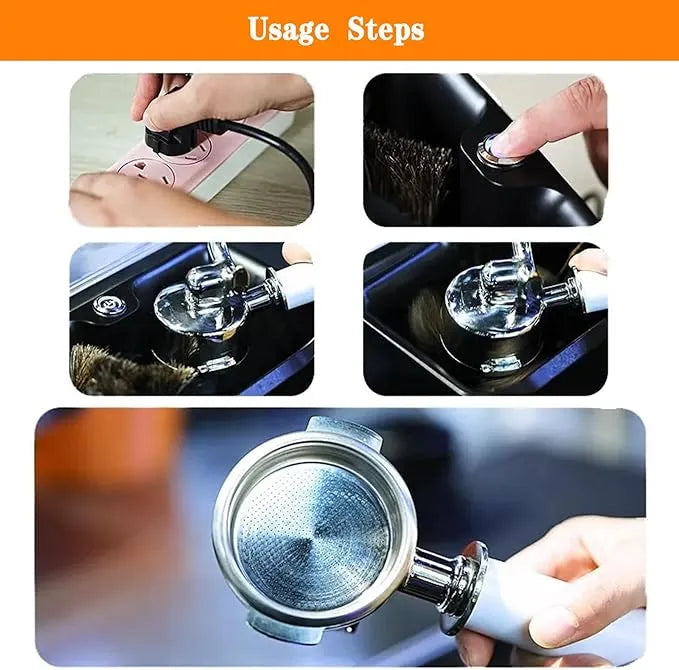 Usage Steps