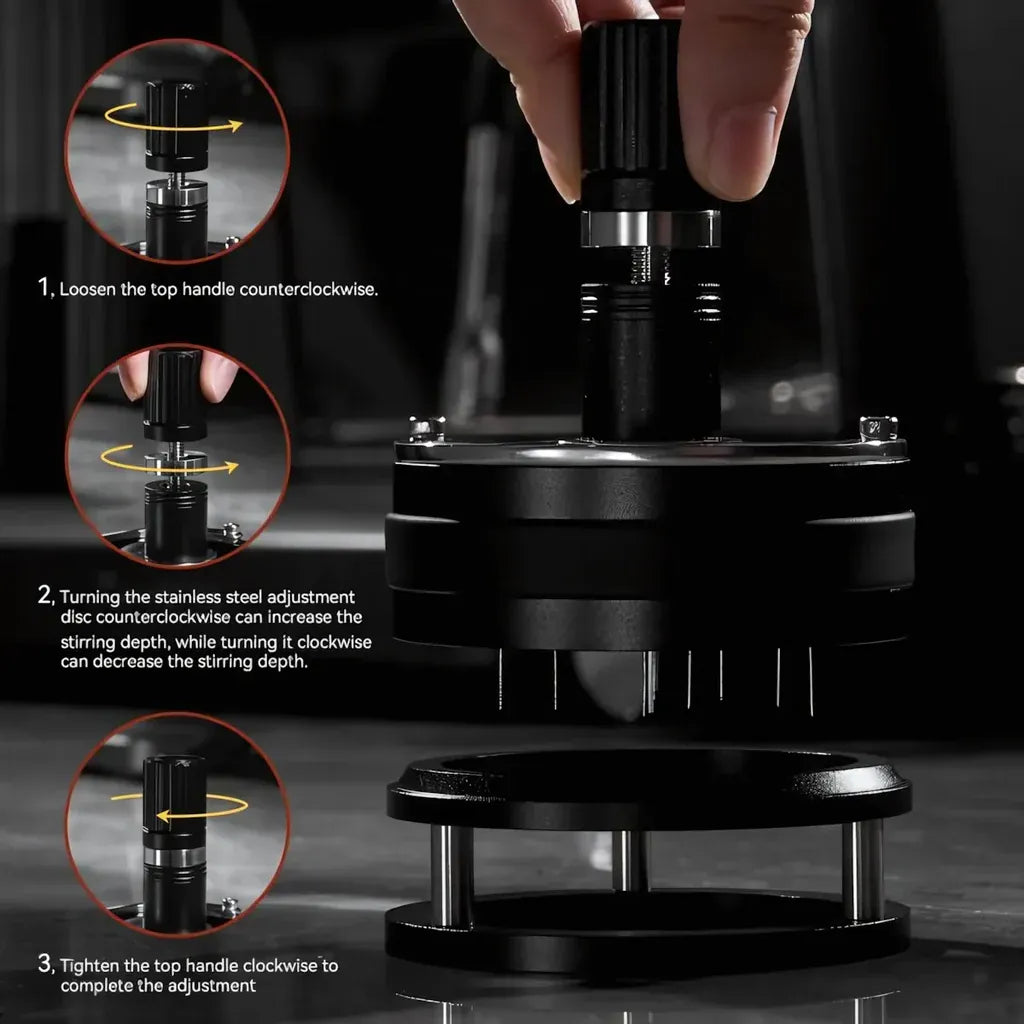 1, Loosen the top handle counterclockwise.

2, Turning the stainless steel adjustment disc counterclockwise can increase the stirring depth, while turning it clockwise can decrease the stirring depth.

3, Tighten the top handle clockwise to complete the adjustment