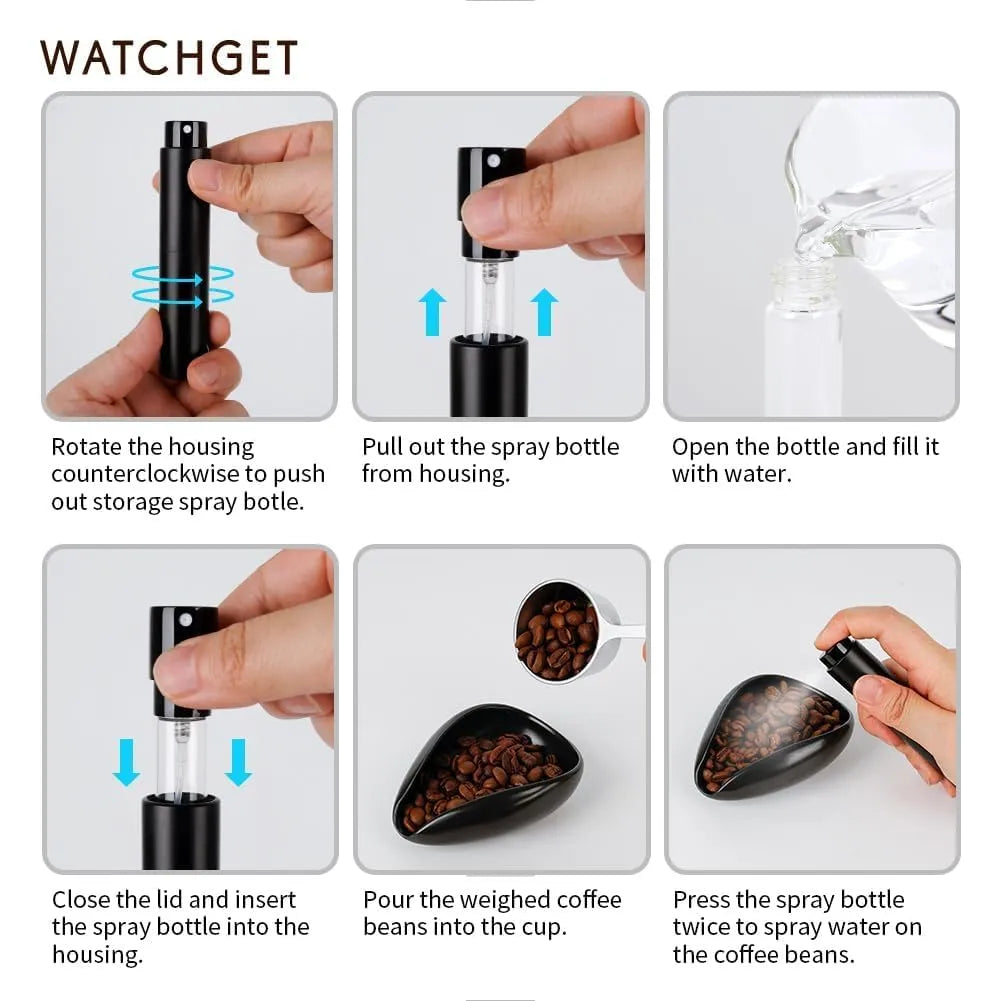 WATCHGET

Rotate the housing counterclockwise to push out storage spray botle.

Pull out the spray bottle from housing.

Open the bottle and fill it with water.

Close the lid and insert the spray bottle into the housing.

Pour the weighed coffee beans into the cup.

Press the spray bottle twice to spray water on the coffee beans.