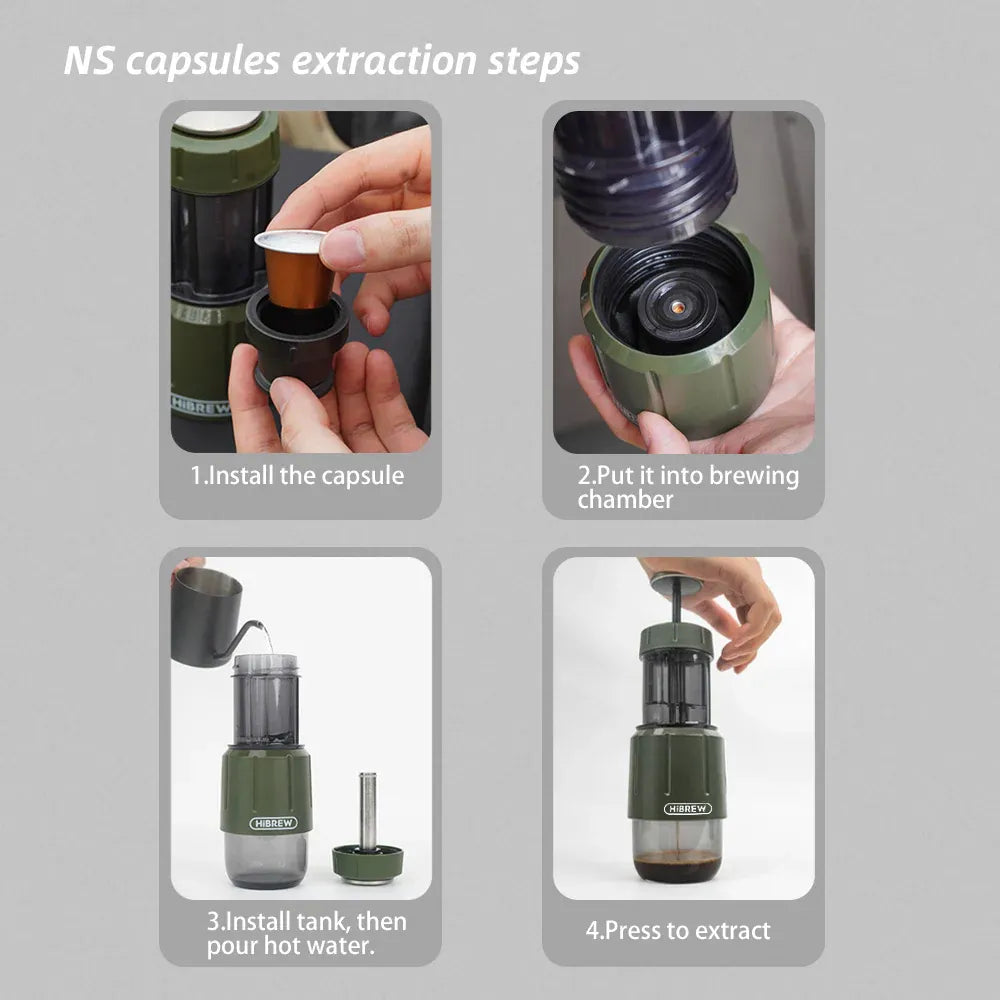 NS capsules extraction steps

HiBREW

1.Install the capsule

2.Put it into brewing chamber

HiBREW

3.Install tank, then pour hot water.

HiBREW

4.Press to extract